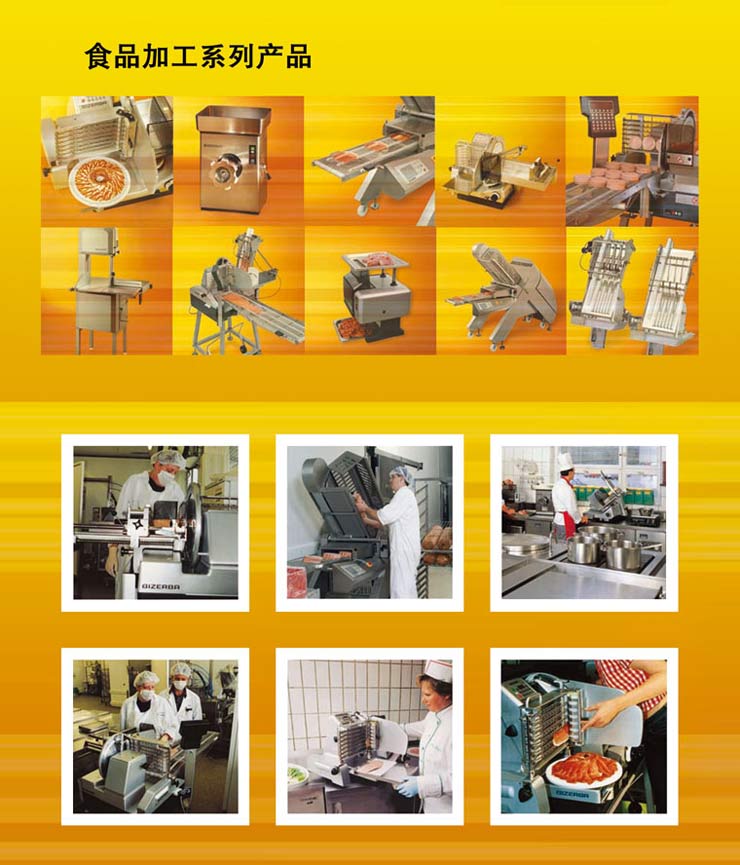 食品加工系列产品

BIZERBA

BIZERBA