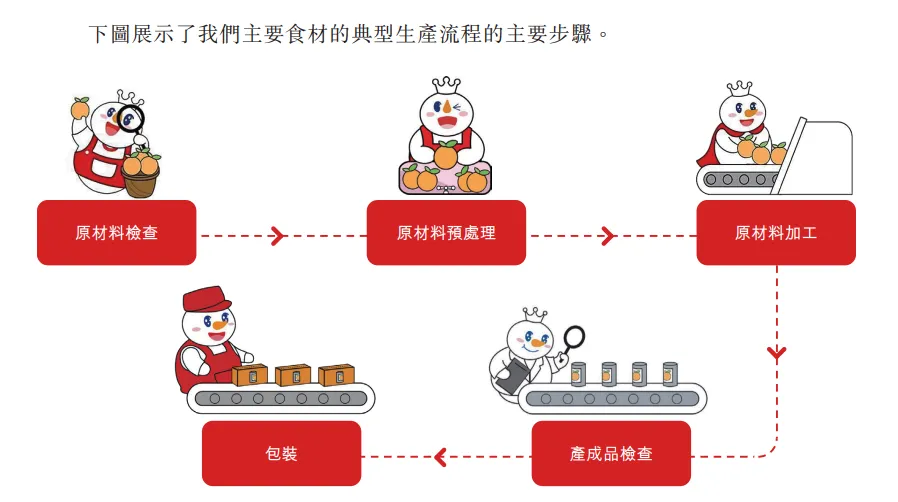 下圖展示了我們主要食材的典型生產流程的主要步驟。

原材料檢查

原材料預處理

原材料加工

產成品檢查

包裝