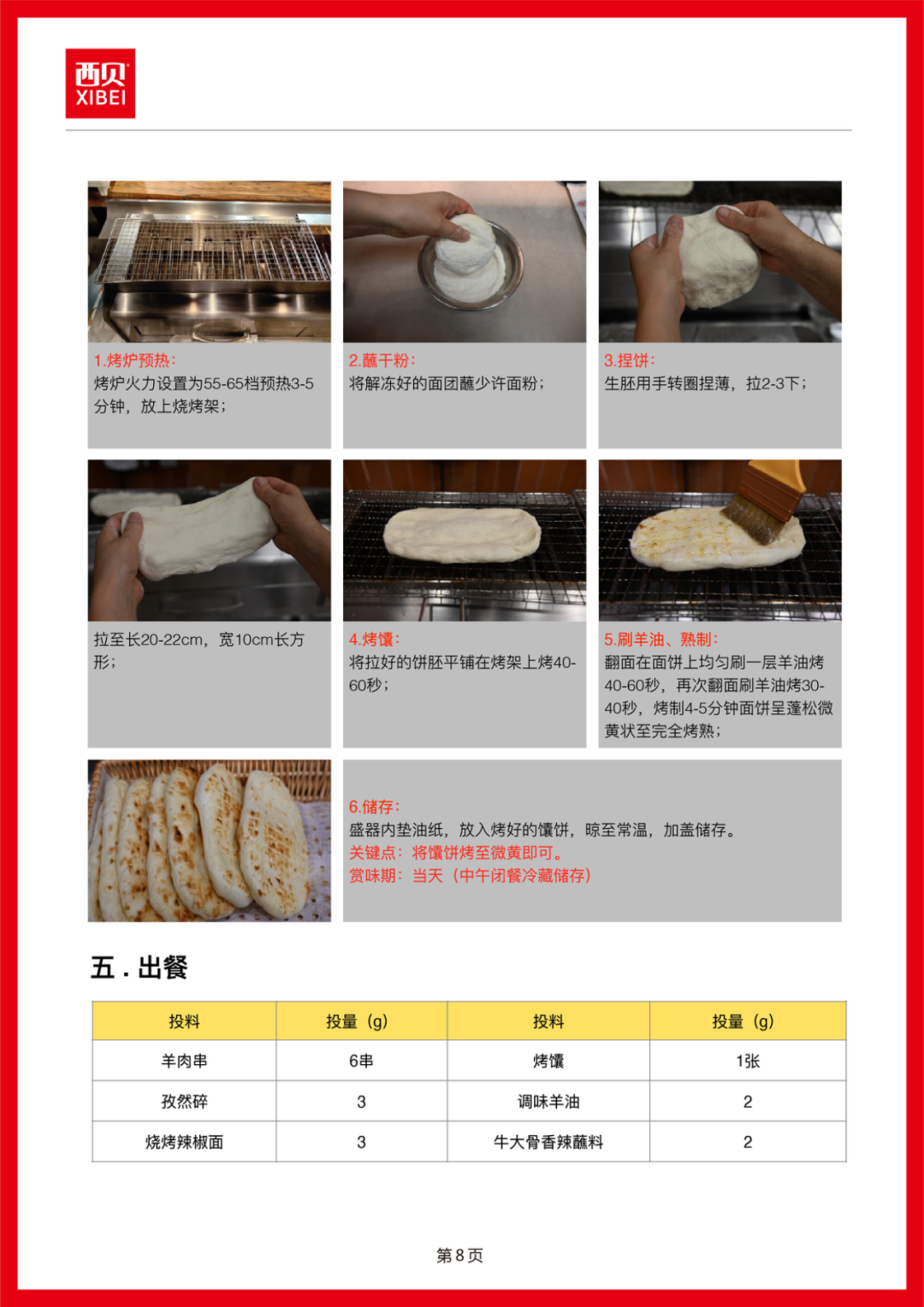 西贝
XIBEI

1.烤炉预热:
烤炉火力设置为55-65档预热3-5分钟，放上烧烤架；

2.蘸干粉:
将解冻好的面团蘸少许面粉；

3.捏饼:
生胚用手转圈捏薄，拉2-3下；

拉至长20-22cm，宽10cm长方形；

4.烤馕:
将拉好的饼胚平铺在烤架上烤40-60秒；

5.刷羊油、熟制:
翻面在面饼上均匀刷一层羊油烤40-60秒，再次翻面刷羊油烤30-40秒，烤制4-5分钟面饼呈蓬松微黄状至完全烤熟；

6.储存:
盛器内垫油纸，放入烤好的馕饼，晾至常温，加盖储存。
关键点：将馕饼烤至微黄即可。
赏味期：当天（中午闭餐冷藏储存）

五．出餐

| 投料 | 投量（g） | 投料 | 投量（g） |
|---|---|---|---|
| 羊肉串 | 6串 | 烤馕 | 1张 |
| 孜然碎 | 3 | 调味羊油 | 2 |
| 烧烤辣椒面 | 3 | 牛大骨香辣蘸料 | 2 |

第8页