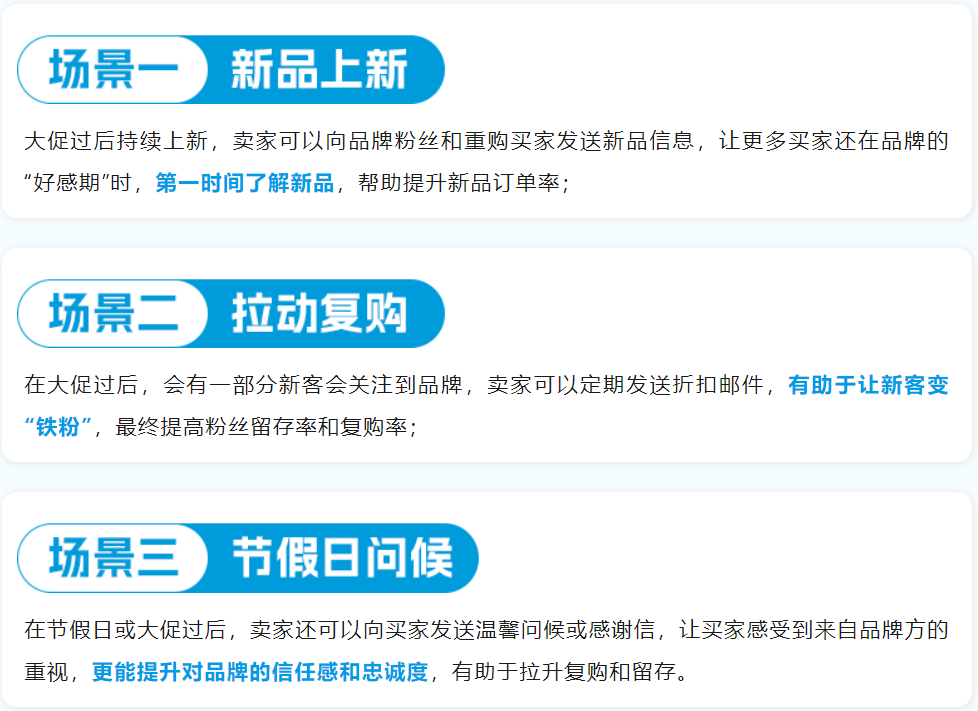 场景一 新品上新

大促过后持续上新，卖家可以向品牌粉丝和重购买家发送新品信息，让更多买家还在品牌的“好感期”时，第一时间了解新品，帮助提升新品订单率；

场景二 拉动复购

在大促过后，会有一部分新客会关注到品牌，卖家可以定期发送折扣邮件，有助于让新客变“铁粉”，最终提高粉丝留存率和复购率；

场景三 节假日问候

在节假日或大促过后，卖家还可以向买家发送温馨问候或感谢信，让买家感受到来自品牌方的重视，更能提升对品牌的信任感和忠诚度，有助于拉升复购和留存。