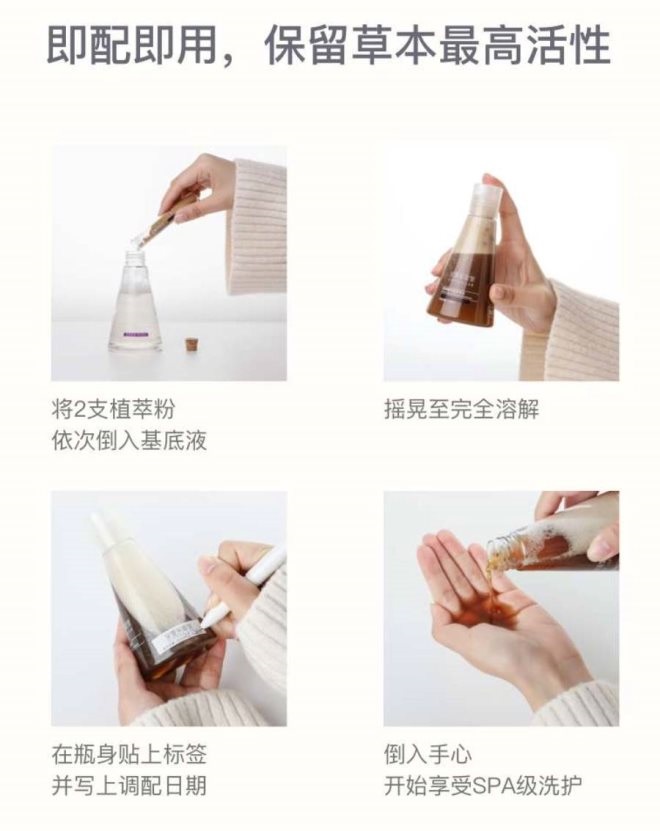 即配即用，保留草本最高活性

将2支植萃粉
依次倒入基底液

摇晃至完全溶解

在瓶身贴上标签
并写上调配日期

倒入手心
开始享受SPA级洗护